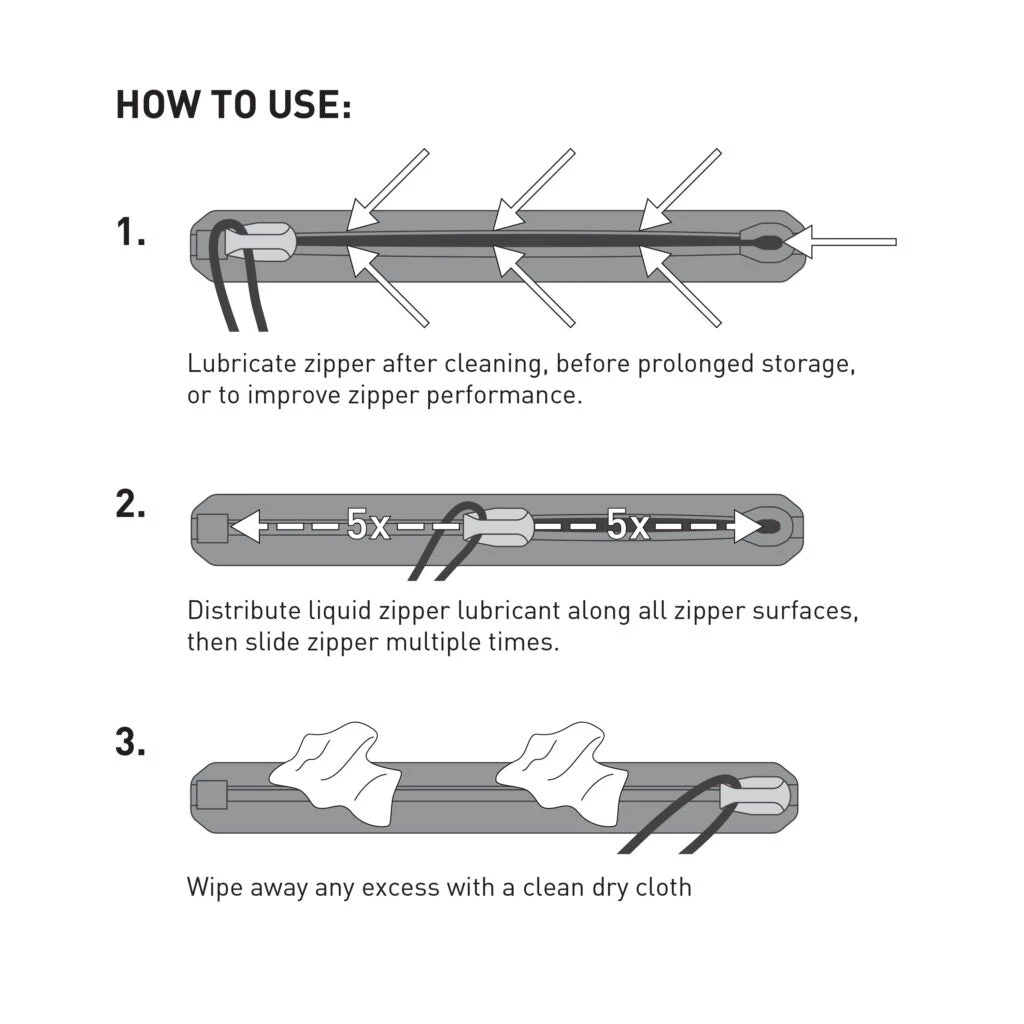 HOW TO USE:

1.

Lubricate zipper after cleaning, before prolonged storage, or to improve zipper performance.

2.

5x

5x

Distribute liquid zipper lubricant along all zipper surfaces, then slide zipper multiple times.

3.

Wipe away any excess with a clean dry cloth